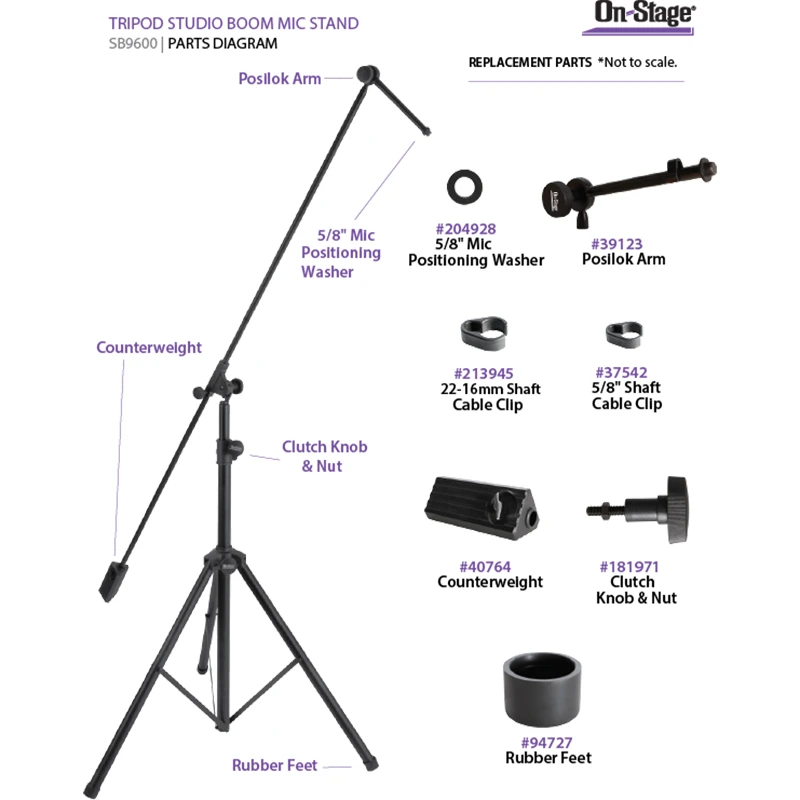 TRIPOD STUDIO BOOM MIC STAND
SB9600 | PARTS DIAGRAM

On-Stage

REPLACEMENT PARTS *Not to scale.

Posilok Arm

5/8" Mic Positioning Washer

Counterweight

Clutch Knob & Nut

Rubber Feet

#204928
5/8" Mic Positioning Washer

#39123
Posilok Arm

#213945
22-16mm Shaft Cable Clip

#37542
5/8" Shaft Cable Clip

#40764
Counterweight

#181971
Clutch Knob & Nut

#94727
Rubber Feet