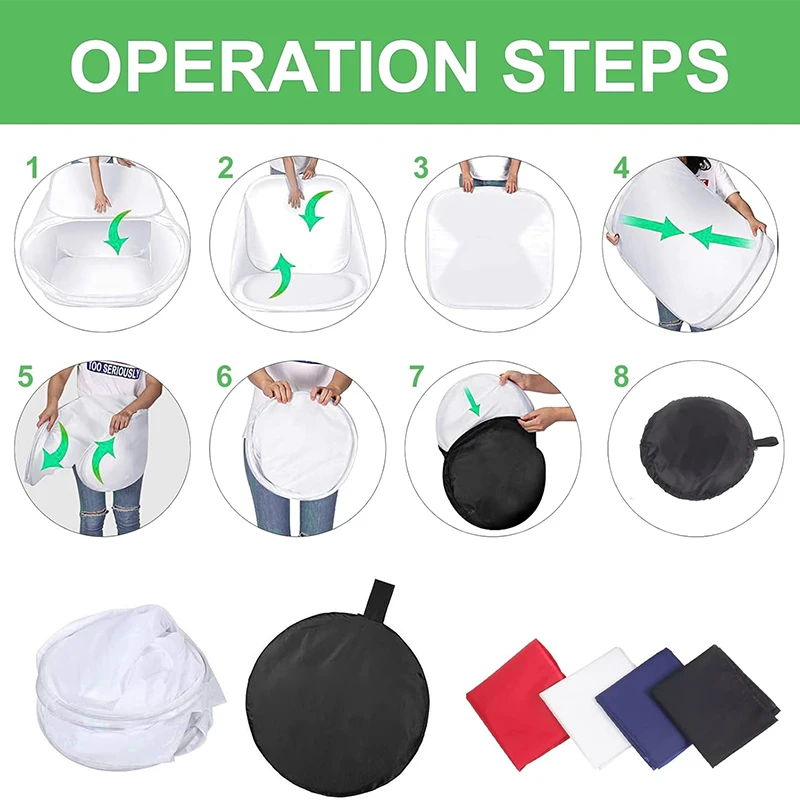 OPERATION STEPS

1

2

3

4

5

TOO SERIOUSLY

6

7

8